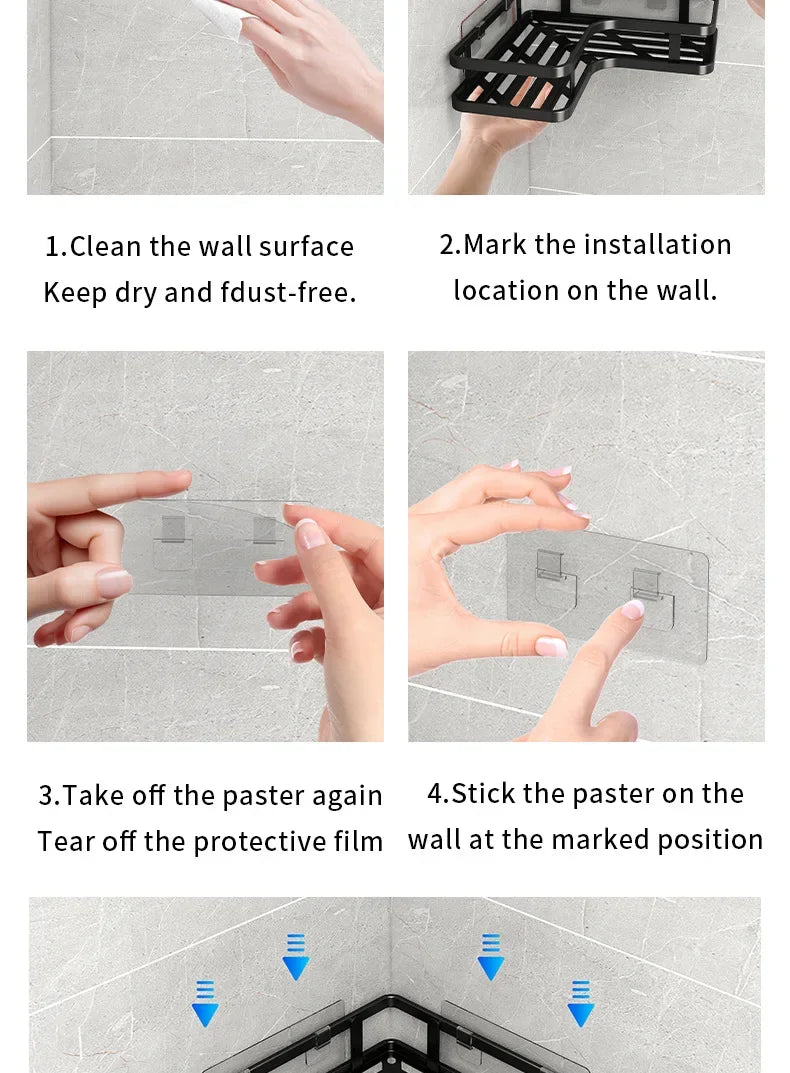 1.Clean the wall surface
Keep dry and fdust-free.

2.Mark the installation location on the wall.

3.Take off the paster again
Tear off the protective film

4.Stick the paster on the wall at the marked position